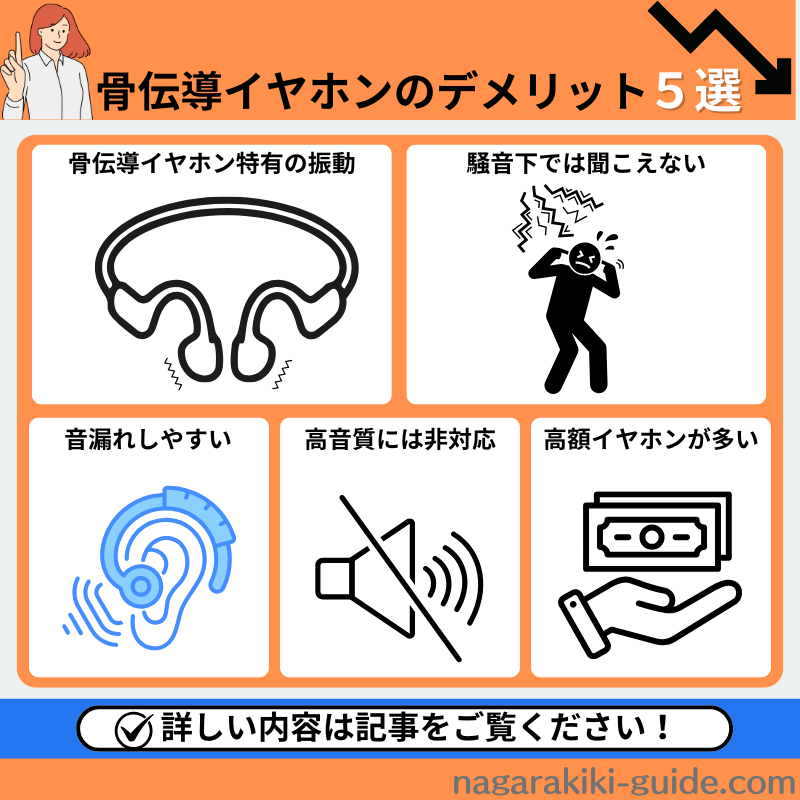 骨伝導イヤホンのデメリット５選

骨伝導イヤホン特有の振動

騒音下では聞こえない

音漏れしやすい

高音質には非対応

高額イヤホンが多い

詳しい内容は記事をご覧ください！

nagarakiki-guide.com