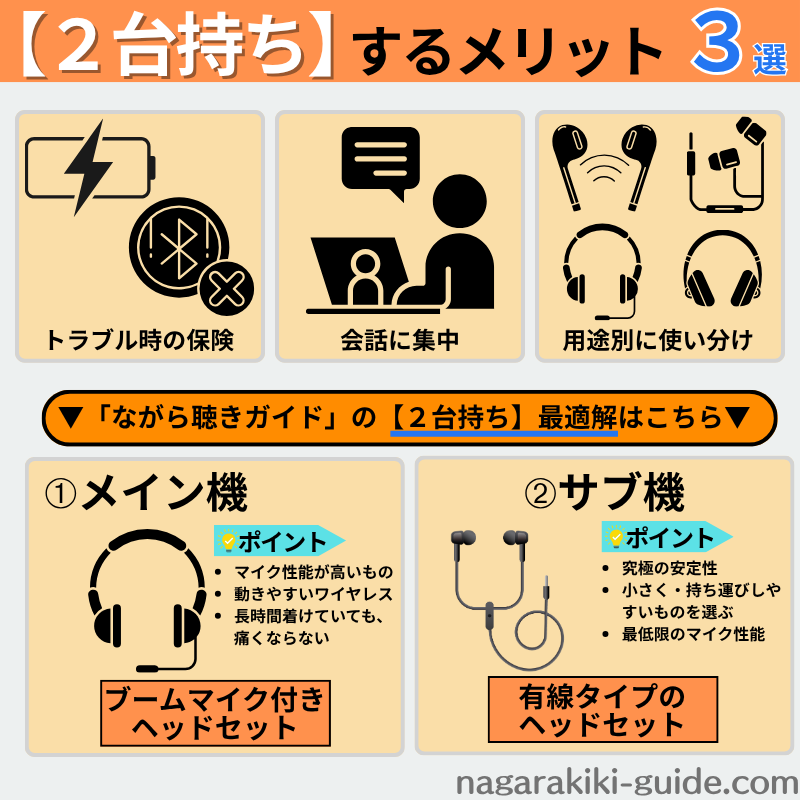 【２台持ち】するメリット ３選

トラブル時の保険

会話に集中

用途別に使い分け

▼「ながら聴きガイド」の【２台持ち】最適解はこちら▼

①メイン機

ポイント

- マイク性能が高いもの
- 動きやすいワイヤレス
- 長時間着けていても、痛くならない

ブームマイク付きヘッドセット

②サブ機

ポイント

- 究極の安定性
- 小さく・持ち運びしやすいものを選ぶ
- 最低限のマイク性能

有線タイプのヘッドセット

nagarakiki-guide.com