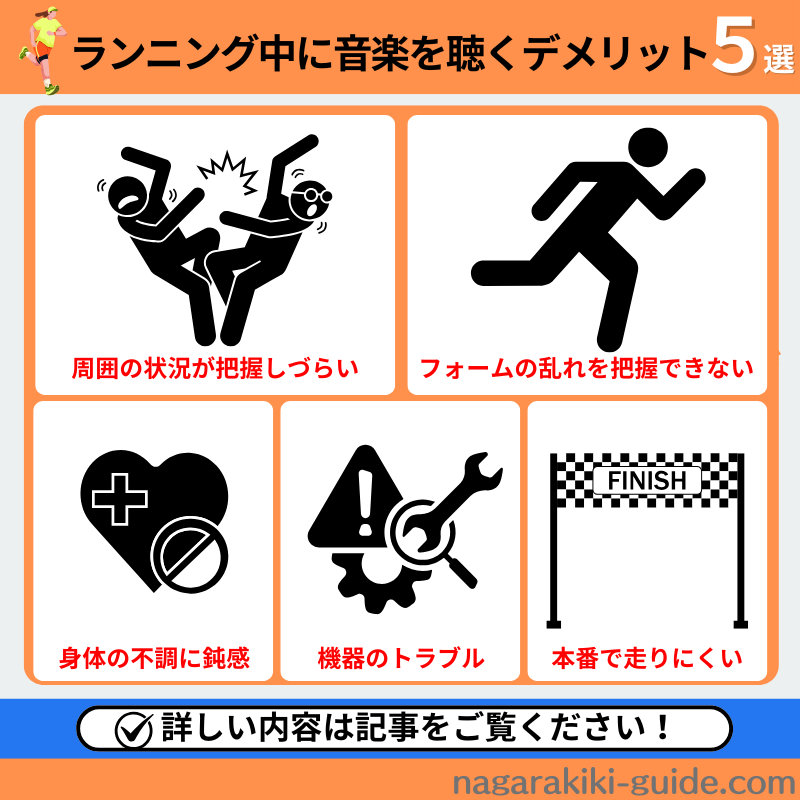 ランニング中に音楽を聴くデメリット5選

周囲の状況が把握しづらい

フォームの乱れを把握できない

身体の不調に鈍感

機器のトラブル

FINISH

本番で走りにくい

詳しい内容は記事をご覧ください！

nagarakiki-guide.com