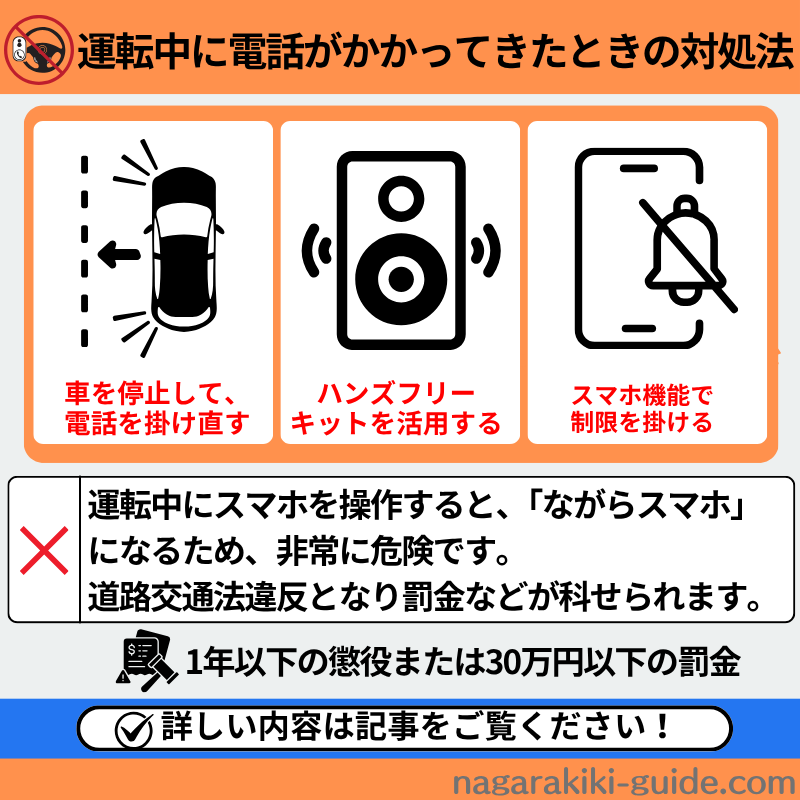 運転中に電話がかかってきたときの対処法

車を停止して、電話を掛け直す

ハンズフリーキットを活用する

スマホ機能で制限を掛ける

運転中にスマホを操作すると、「ながらスマホ」になるため、非常に危険です。
道路交通法違反となり罰金などが科せられます。

1年以下の懲役または30万円以下の罰金

詳しい内容は記事をご覧ください！

nagarakiki-guide.com